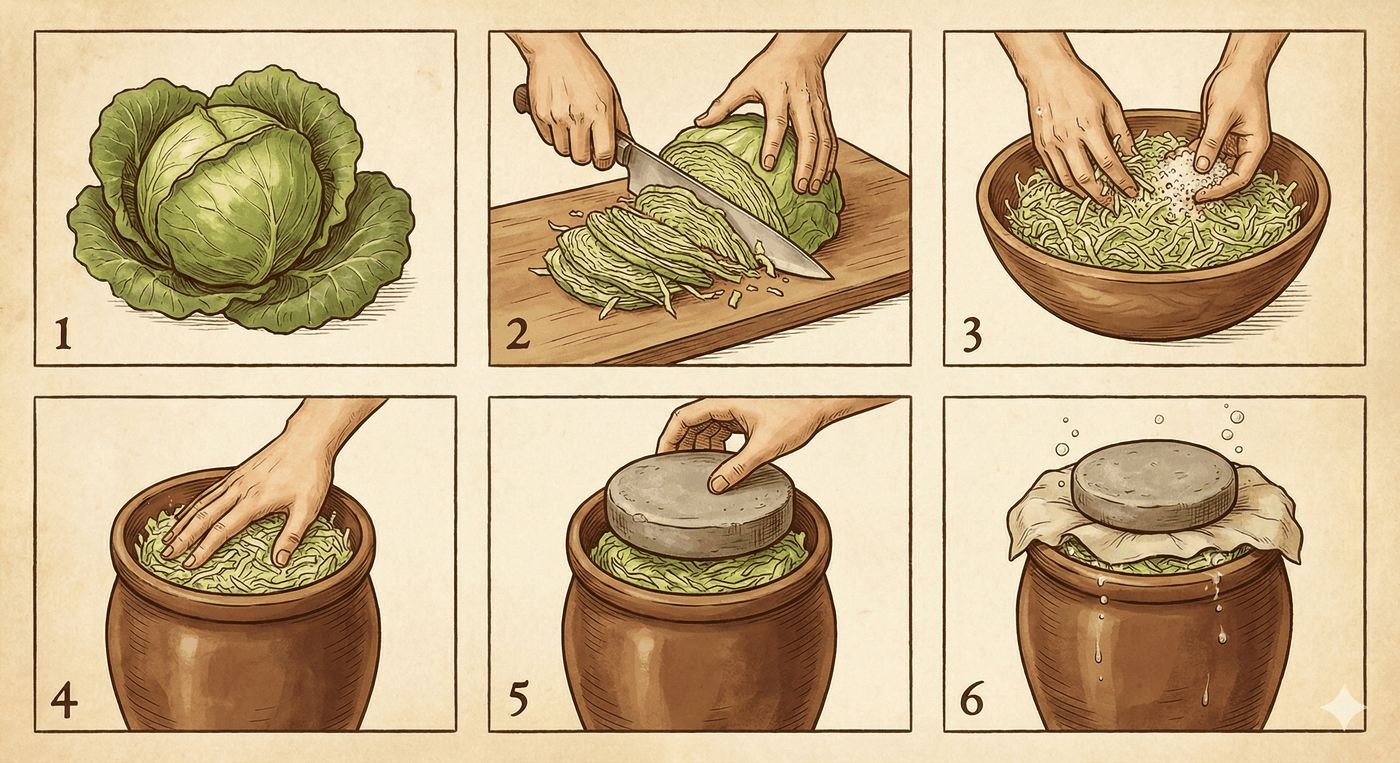 1

2

3

4

5

6