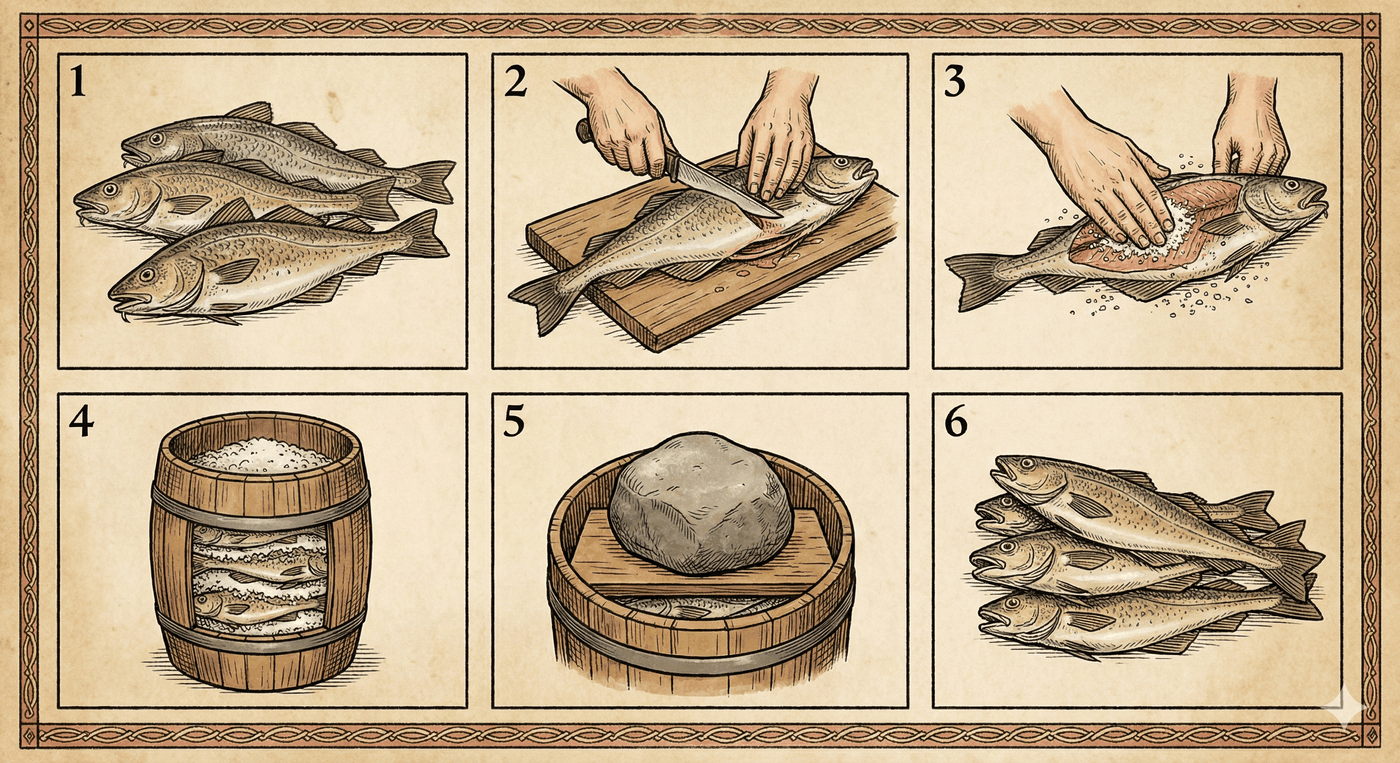 1

2

3

4

5

6